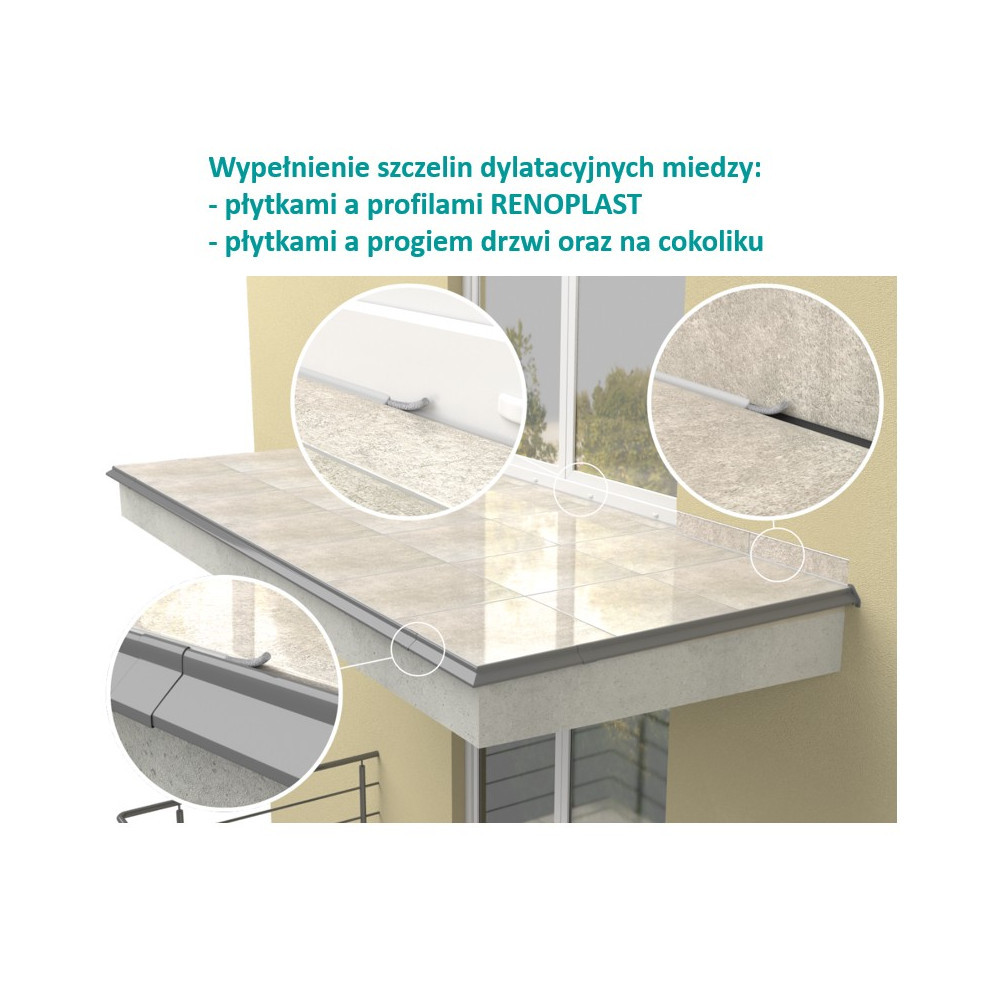 Wypełnienie szczelin dylatacyjnych miedzy:
- płytkami a profilami RENOPLAST
- płytkami a progiem drzwi oraz na cokoliku